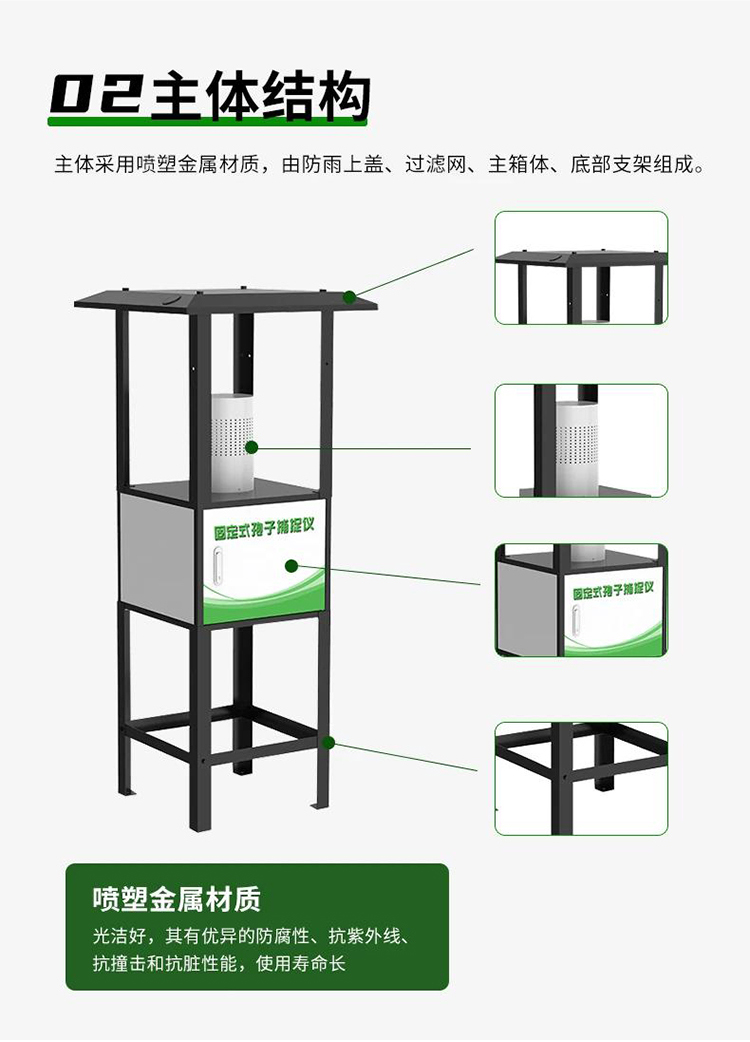 02主体结构

主体采用喷塑金属材质，由防雨上盖、过滤网、主箱体、底部支架组成。

固定式孢子捕捉仪

固定式孢子捕捉仪

喷塑金属材质

光洁好，其有优异的防腐性、抗紫外线、抗撞击和抗脏性能，使用寿命长