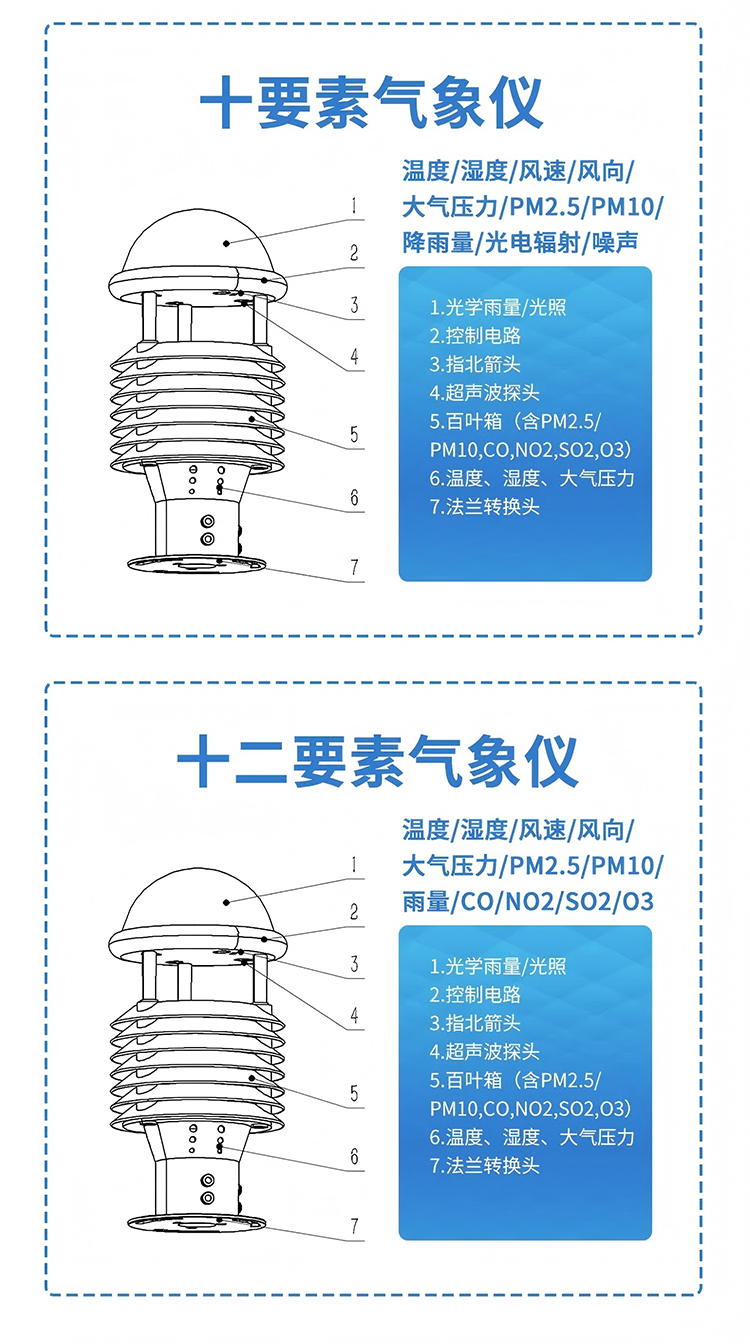 十要素气象仪

温度/湿度/风速/风向/大气压力/PM2.5/PM10/降雨量/光电辐射/噪声

1
2
3
4
5
6
7

1.光学雨量/光照
2.控制电路
3.指北箭头
4.超声波探头
5.百叶箱（含PM2.5/PM10,CO,NO2,SO2,O3）
6.温度、湿度、大气压力
7.法兰转换头

十二要素气象仪

温度/湿度/风速/风向/大气压力/PM2.5/PM10/雨量/CO/NO2/SO2/O3

1
2
3
4
5
6
7

1.光学雨量/光照
2.控制电路
3.指北箭头
4.超声波探头
5.百叶箱（含PM2.5/PM10,CO,NO2,SO2,O3）
6.温度、湿度、大气压力
7.法兰转换头